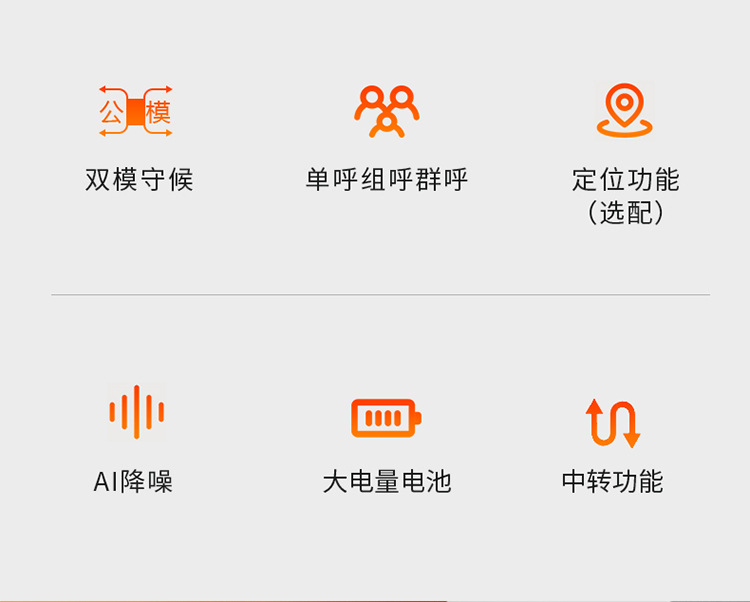 公 模

双模守候

单呼组呼群呼

定位功能
(选配)

AI降噪

大电量电池

中转功能